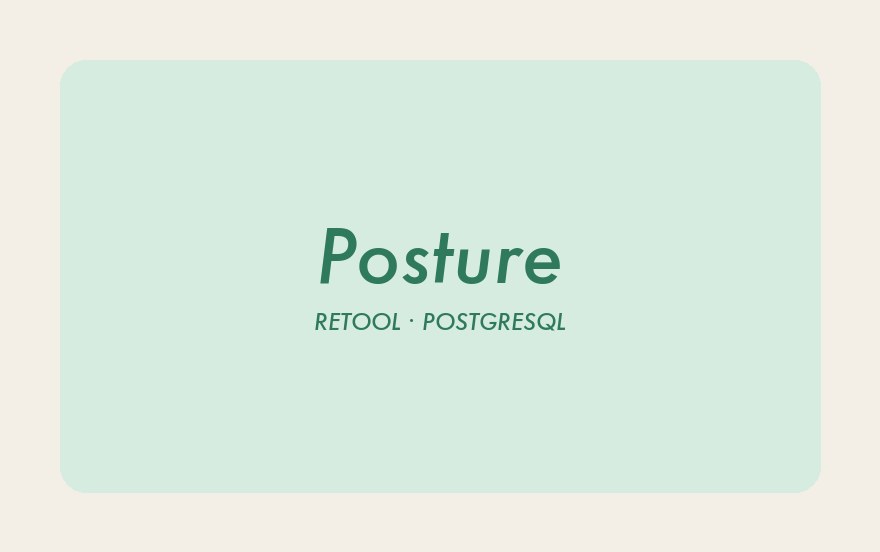 Posture

RETOOL · POSTGRESQL